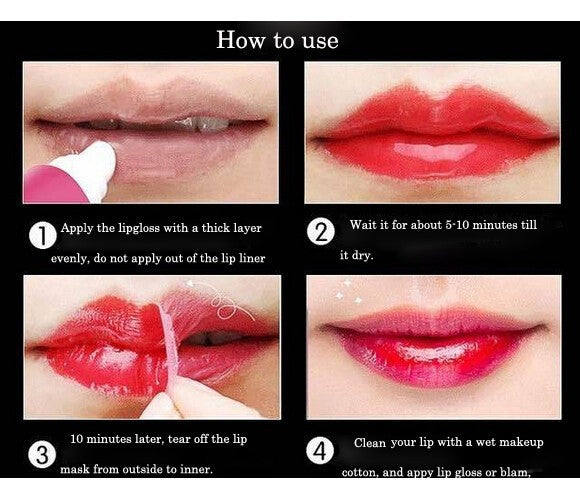 How to use

1 Apply the lipgloss with a thick layer evenly, do not apply out of the lip liner

2 Wait it for about 5-10 minutes till it dry.

3 10 minutes later, tear off the lip mask from outside to inner.

4 Clean your lip with a wet makeup cotton, and appy lip gloss or blam,